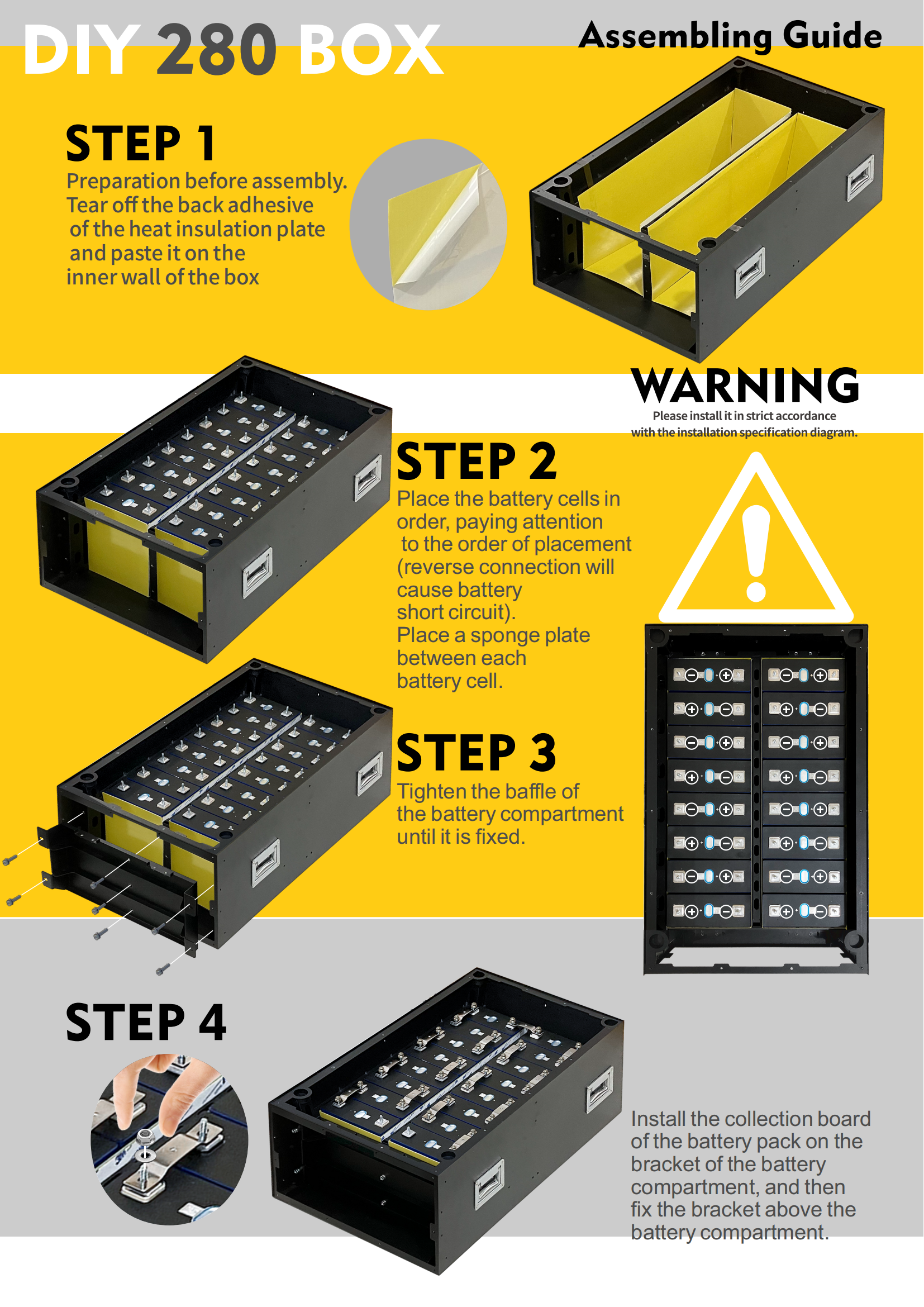 DIY 280 BOX

Assembling Guide

STEP 1
Preparation before assembly. Tear off the back adhesive of the heat insulation plate and paste it on the inner wall of the box

WARNING
Please install it in strict accordance with the installation specification diagram.

STEP 2
Place the battery cells in order, paying attention to the order of placement (reverse connection will cause battery short circuit).
Place a sponge plate between each battery cell.

STEP 3
Tighten the baffle of the battery compartment until it is fixed.

STEP 4

Install the collection board of the battery pack on the bracket of the battery compartment, and then fix the bracket above the battery compartment.